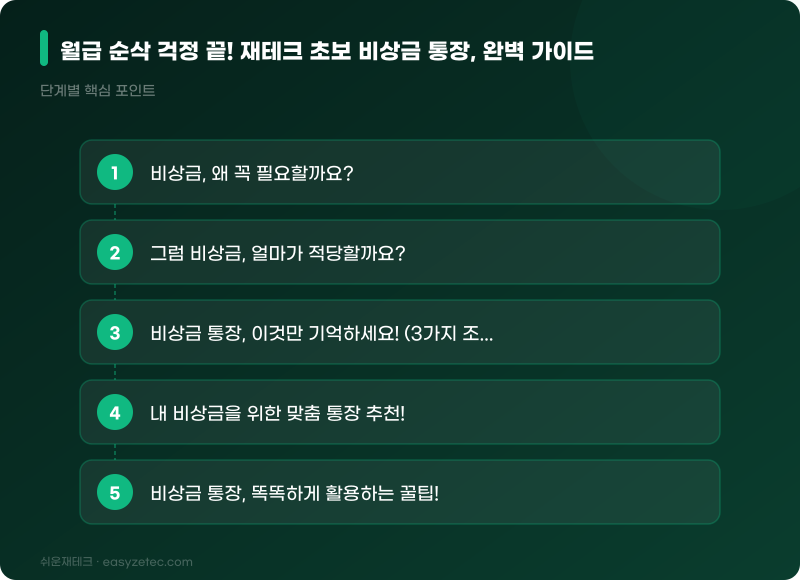 월급 순삭 걱정 끝! 재테크 초보 비상금 통장, 완벽 가이드

단계별 핵심 포인트

1 비상금, 왜 꼭 필요할까요?

2 그럼 비상금, 얼마가 적당할까요?

3 비상금 통장, 이것만 기억하세요! (3가지 조...

4 내 비상금을 위한 맞춤 통장 추천!

5 비상금 통장, 똑똑하게 활용하는 꿀팁!

쉬운재테크 · easyzetec.com