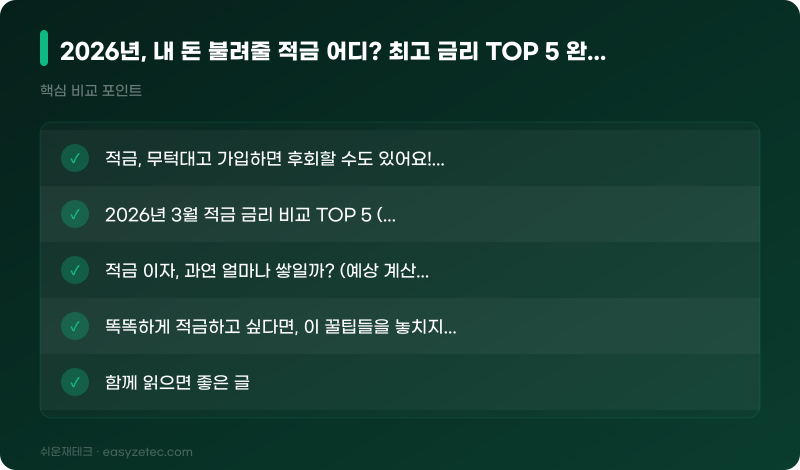 2026년, 내 돈 불려줄 적금 어디? 최고 금리 TOP 5 완...

핵심 비교 포인트

✓ 적금, 무턱대고 가입하면 후회할 수도 있어요!...

✓ 2026년 3월 적금 금리 비교 TOP 5 (...

✓ 적금 이자, 과연 얼마나 쌓일까? (예상 계산...

✓ 똑똑하게 적금하고 싶다면, 이 꿀팁들을 놓치지...

✓ 함께 읽으면 좋은 글

쉬운재테크 · easyzetec.com