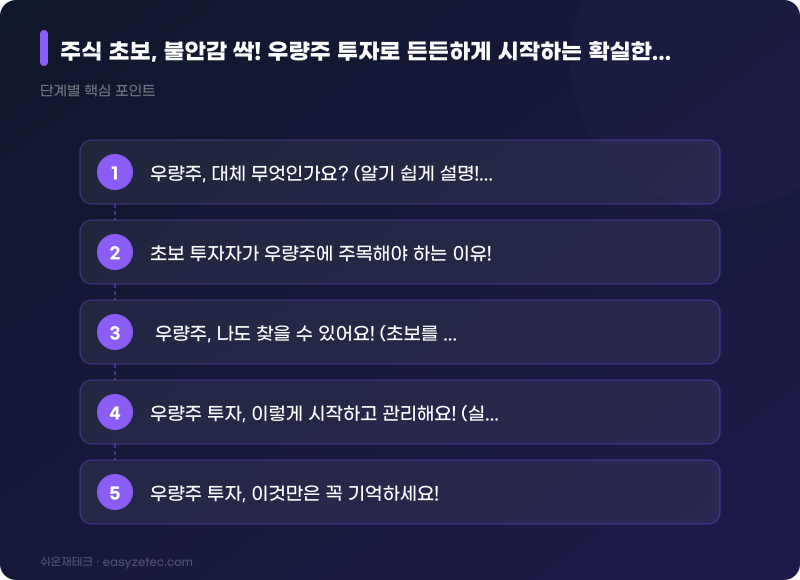 주식 초보, 불안감 싹! 우량주 투자로 든든하게 시작하는 확실한...

단계별 핵심 포인트

1 우량주, 대체 무엇인가요? (알기 쉽게 설명!...

2 초보 투자자가 우량주에 주목해야 하는 이유!

3 우량주, 나도 찾을 수 있어요! (초보를 ...

4 우량주 투자, 이렇게 시작하고 관리해요! (실...

5 우량주 투자, 이것만은 꼭 기억하세요!

쉬운재테크 · easyzetec.com