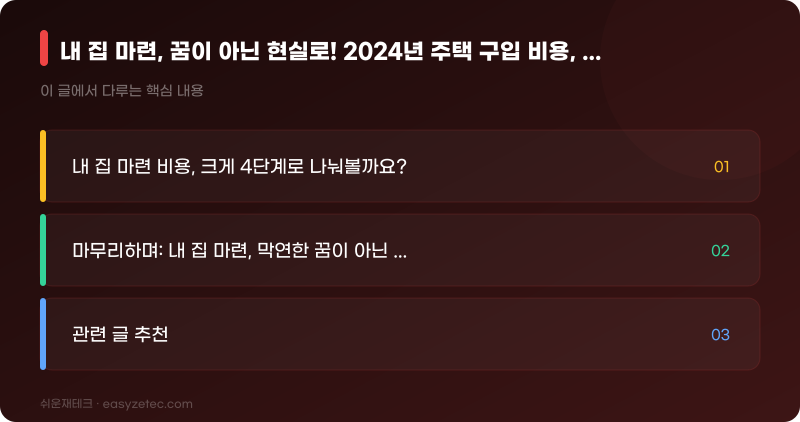 내 집 마련, 꿈이 아닌 현실로! 2024년 주택 구입 비용, ...

이 글에서 다루는 핵심 내용

내 집 마련 비용, 크게 4단계로 나눠볼까요? 01

마무리하며: 내 집 마련, 막연한 꿈이 아닌 ... 02

관련 글 추천 03

쉬운재테크 · easyzetec.com