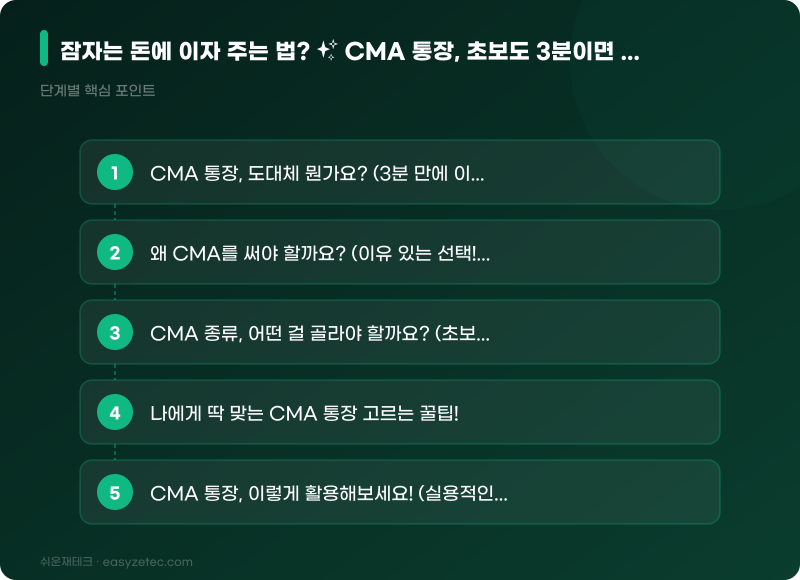 잠자는 돈에 이자 주는 법? ✨ CMA 통장, 초보도 3분이면 ...

단계별 핵심 포인트

1 CMA 통장, 도대체 뭔가요? (3분 만에 이...

2 왜 CMA를 써야 할까요? (이유 있는 선택!...

3 CMA 종류, 어떤 걸 골라야 할까요? (초보...

4 나에게 딱 맞는 CMA 통장 고르는 꿀팁!

5 CMA 통장, 이렇게 활용해보세요! (실용적인...

쉬운재테크 · easyzetec.com