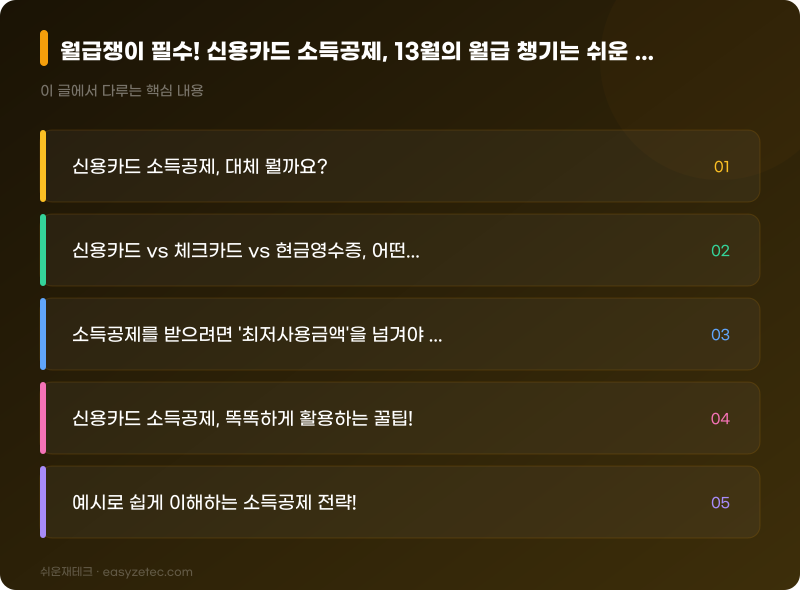 월급쟁이 필수! 신용카드 소득공제, 13월의 월급 챙기는 쉬운 ...

이 글에서 다루는 핵심 내용

신용카드 소득공제, 대체 뭘까요? 01

신용카드 vs 체크카드 vs 현금영수증, 어떤... 02

소득공제를 받으려면 '최저사용금액'을 넘겨야 ... 03

신용카드 소득공제, 똑똑하게 활용하는 꿀팁! 04

예시로 쉽게 이해하는 소득공제 전략! 05

쉬운재테크 · easyzetec.com