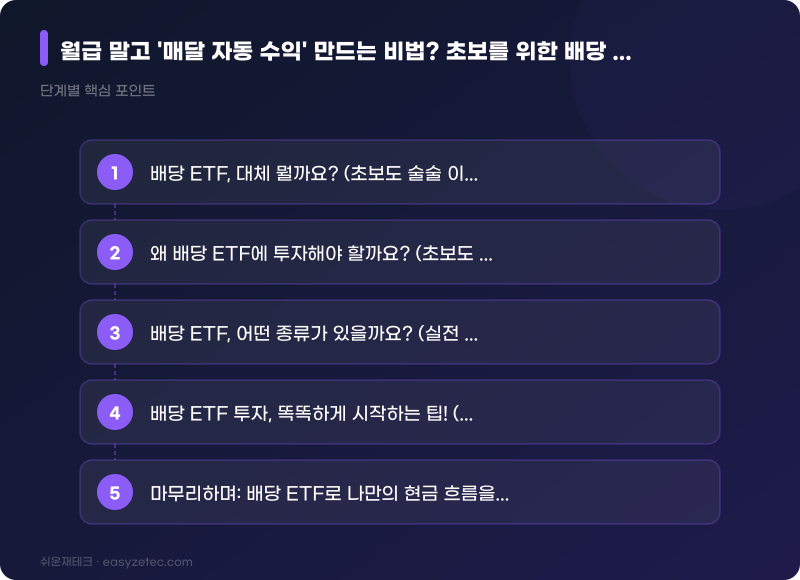 월급 말고 '매달 자동 수익' 만드는 비법? 초보를 위한 배당 ...

단계별 핵심 포인트

1 배당 ETF, 대체 뭘까요? (초보도 술술 이...

2 왜 배당 ETF에 투자해야 할까요? (초보도 ...

3 배당 ETF, 어떤 종류가 있을까요? (실전 ...

4 배당 ETF 투자, 똑똑하게 시작하는 팁! (...

5 마무리하며: 배당 ETF로 나만의 현금 흐름을...

쉬운재테크 · easyzetec.com