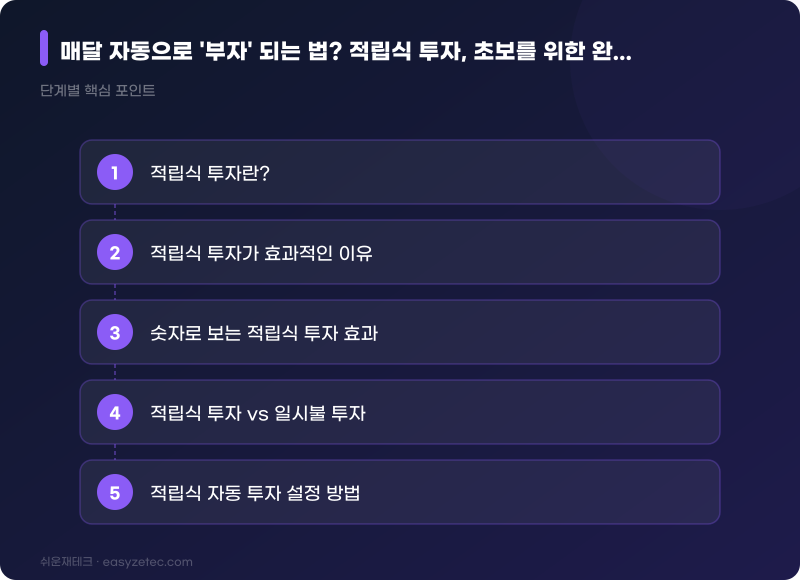 매달 자동으로 '부자' 되는 법? 적립식 투자, 초보를 위한 완...

단계별 핵심 포인트

1 적립식 투자란?

2 적립식 투자가 효과적인 이유

3 숫자로 보는 적립식 투자 효과

4 적립식 투자 vs 일시불 투자

5 적립식 자동 투자 설정 방법

쉬운재테크 · easyzetec.com