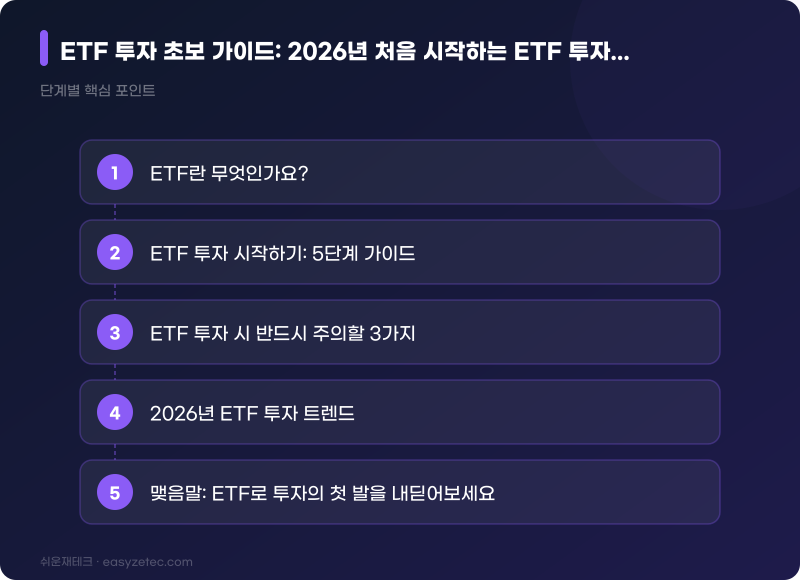 ETF 투자 초보 가이드: 2026년 처음 시작하는 ETF 투자...

단계별 핵심 포인트

1 ETF란 무엇인가요?

2 ETF 투자 시작하기: 5단계 가이드

3 ETF 투자 시 반드시 주의할 3가지

4 2026년 ETF 투자 트렌드

5 맺음말: ETF로 투자의 첫 발을 내딛어보세요

쉬운재테크 · easyzetec.com