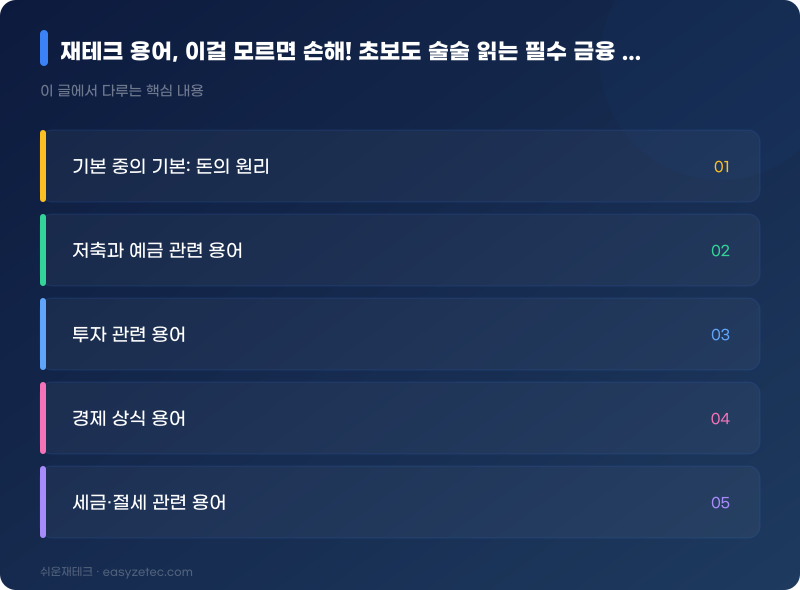 재테크 용어, 이걸 모르면 손해! 초보도 술술 읽는 필수 금융 ...

이 글에서 다루는 핵심 내용

기본 중의 기본: 돈의 원리 01

저축과 예금 관련 용어 02

투자 관련 용어 03

경제 상식 용어 04

세금·절세 관련 용어 05

쉬운재테크 · easyzetec.com