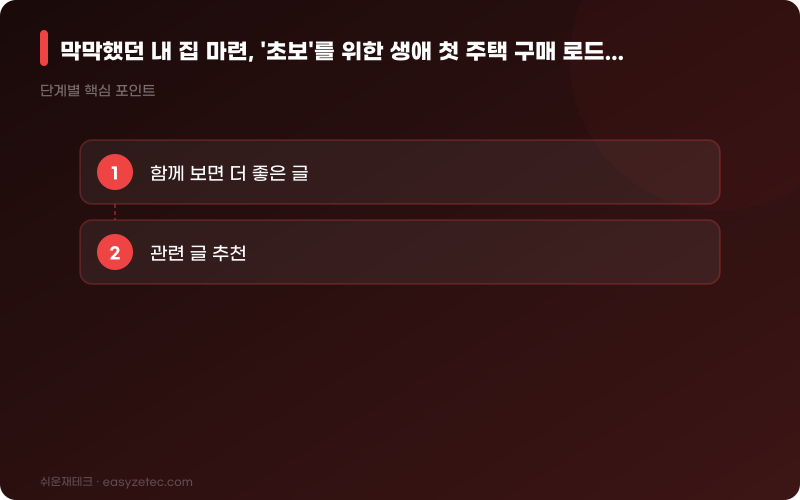 막막했던 내 집 마련, '초보'를 위한 생애 첫 주택 구매 로드...

단계별 핵심 포인트

1 함께 보면 더 좋은 글

2 관련 글 추천

쉬운재테크 · easyzetec.com