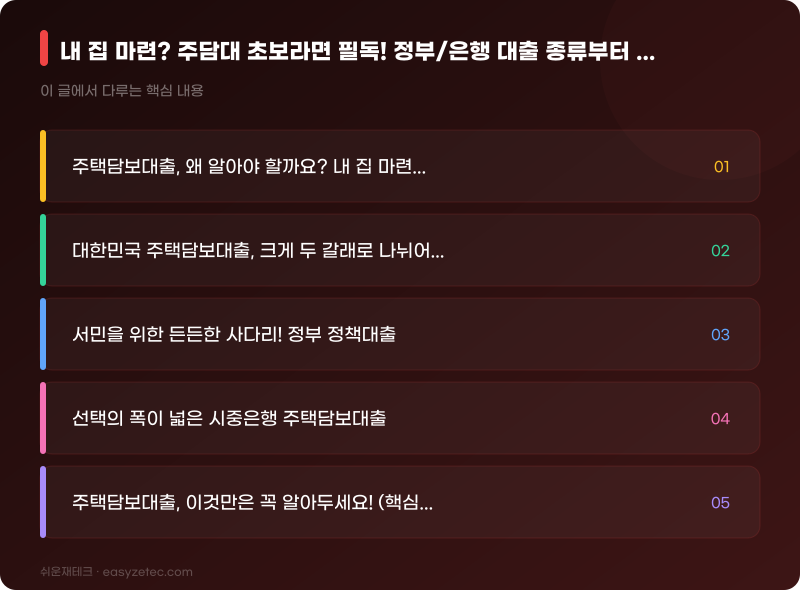 내 집 마련? 주담대 초보라면 필독! 정부/은행 대출 종류부터 ...

이 글에서 다루는 핵심 내용

주택담보대출, 왜 알아야 할까요? 내 집 마련... 01

대한민국 주택담보대출, 크게 두 갈래로 나뉘어... 02

서민을 위한 든든한 사다리! 정부 정책대출 03

선택의 폭이 넓은 시중은행 주택담보대출 04

주택담보대출, 이것만은 꼭 알아두세요! (핵심... 05

쉬운재테크 · easyzetec.com