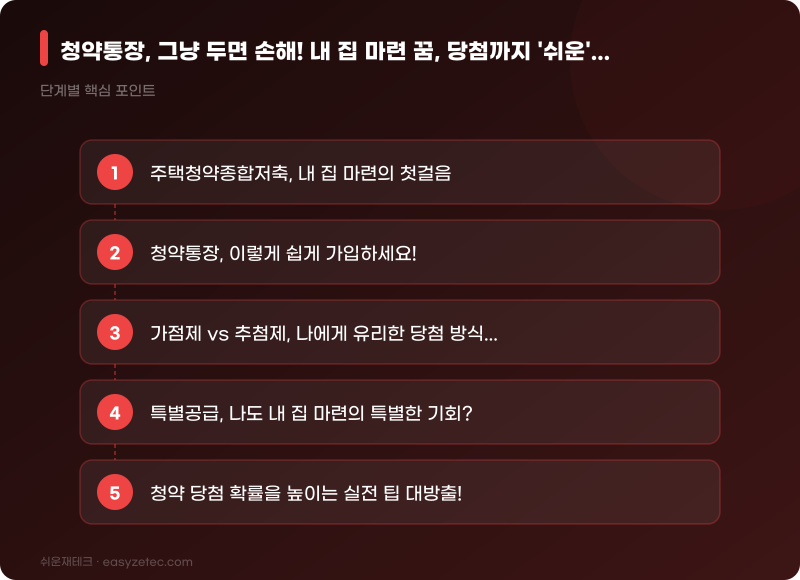 청약통장, 그냥 두면 손해! 내 집 마련 꿈, 당첨까지 '쉬운'...

단계별 핵심 포인트

1 주택청약종합저축, 내 집 마련의 첫걸음

2 청약통장, 이렇게 쉽게 가입하세요!

3 가점제 vs 추첨제, 나에게 유리한 당첨 방식...

4 특별공급, 나도 내 집 마련의 특별한 기회?

5 청약 당첨 확률을 높이는 실전 팁 대방출!

쉬운재테크 · easyzetec.com