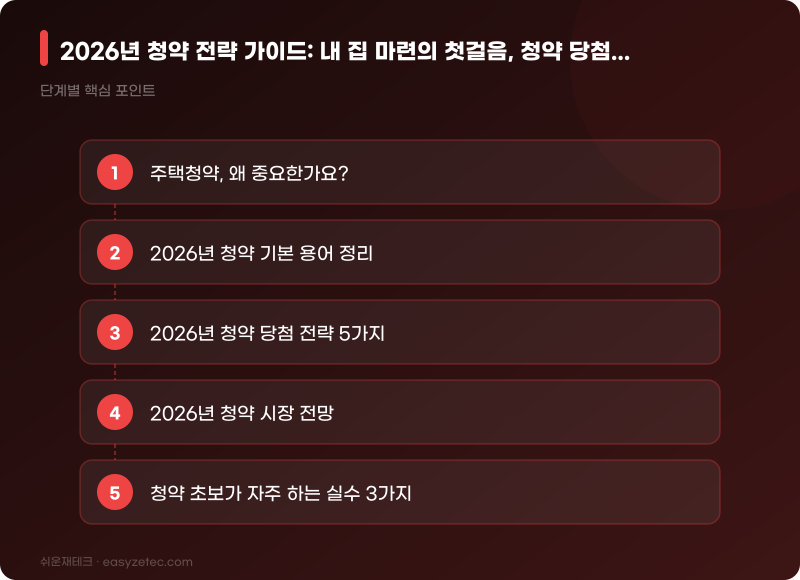 2026년 청약 전략 가이드: 내 집 마련의 첫걸음, 청약 당첨...

단계별 핵심 포인트

1 주택청약, 왜 중요한가요?

2 2026년 청약 기본 용어 정리

3 2026년 청약 당첨 전략 5가지

4 2026년 청약 시장 전망

5 청약 초보가 자주 하는 실수 3가지

쉬운재테크 · easyzetec.com