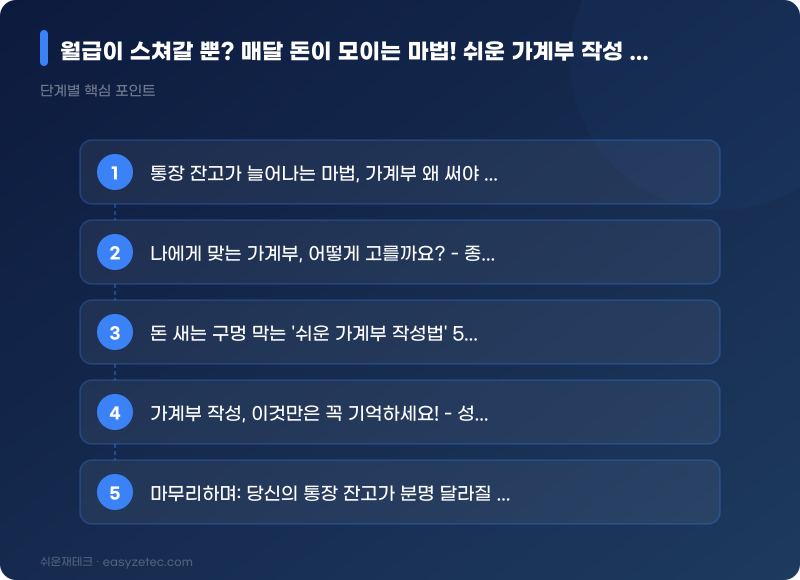 월급이 스쳐갈 뿐? 매달 돈이 모이는 마법! 쉬운 가계부 작성 ...

단계별 핵심 포인트

1 통장 잔고가 늘어나는 마법, 가계부 왜 써야 ...

2 나에게 맞는 가계부, 어떻게 고를까요? - 종...

3 돈 새는 구멍 막는 '쉬운 가계부 작성법' 5...

4 가계부 작성, 이것만은 꼭 기억하세요! - 성...

5 마무리하며: 당신의 통장 잔고가 분명 달라질 ...

쉬운재테크 · easyzetec.com