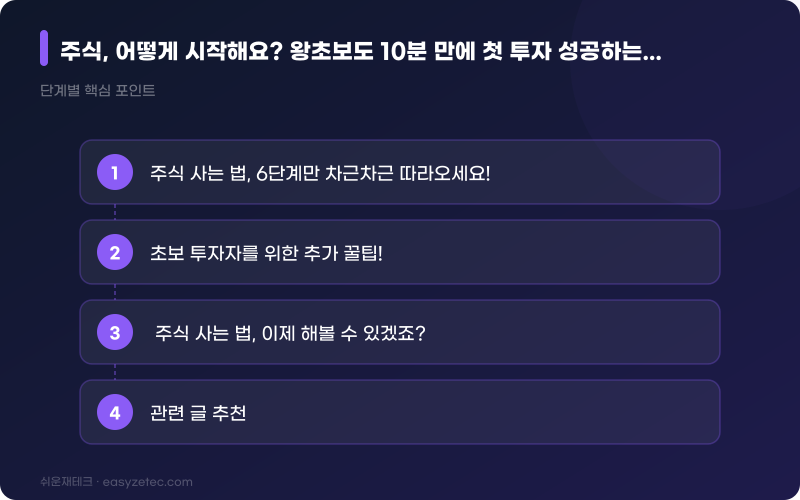 주식, 어떻게 시작해요? 왕초보도 10분 만에 첫 투자 성공하는...

단계별 핵심 포인트

1 주식 사는 법, 6단계만 차근차근 따라오세요!

2 초보 투자자를 위한 추가 꿀팁!

3 주식 사는 법, 이제 해볼 수 있겠죠?

4 관련 글 추천

쉬운재테크 · easyzetec.com