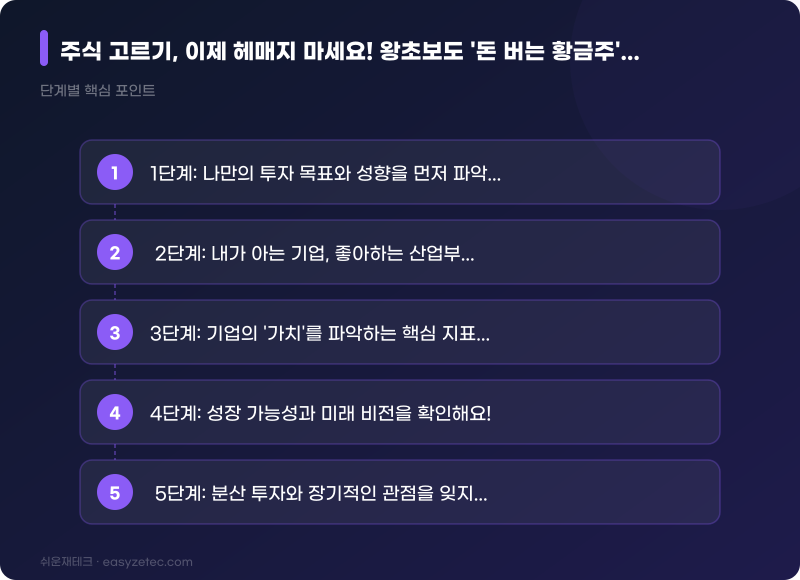 주식 고르기, 이제 헤매지 마세요! 왕초보도 '돈 버는 황금주'...

단계별 핵심 포인트

1 1단계: 나만의 투자 목표와 성향을 먼저 파악...

2 2단계: 내가 아는 기업, 좋아하는 산업부...

3 3단계: 기업의 '가치'를 파악하는 핵심 지표...

4 4단계: 성장 가능성과 미래 비전을 확인해요!

5 5단계: 분산 투자와 장기적인 관점을 잊지...

쉬운재테크 · easyzetec.com