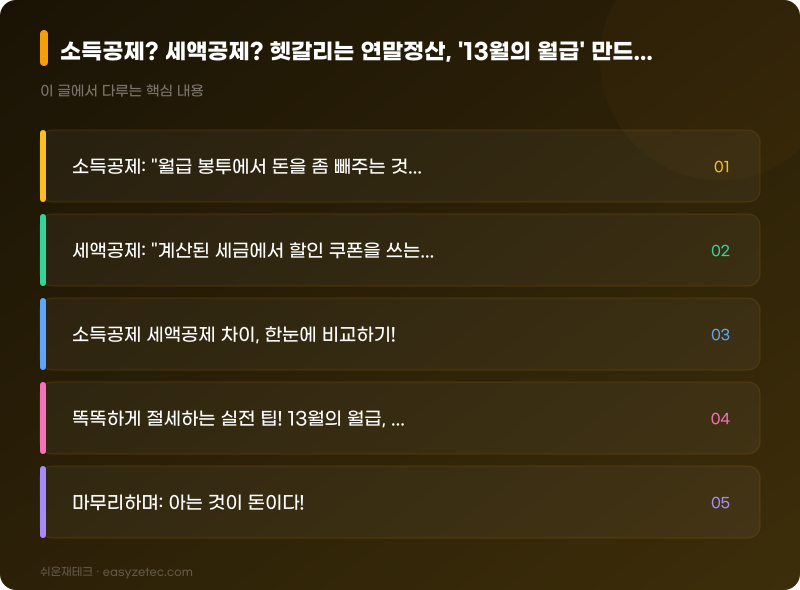 소득공제? 세액공제? 헷갈리는 연말정산, '13월의 월급' 만드...

이 글에서 다루는 핵심 내용

소득공제: "월급 봉투에서 돈을 좀 빼주는 것... 01

세액공제: "계산된 세금에서 할인 쿠폰을 쓰는... 02

소득공제 세액공제 차이, 한눈에 비교하기! 03

똑똑하게 절세하는 실전 팁! 13월의 월급, ... 04

마무리하며: 아는 것이 돈이다! 05

쉬운재테크 · easyzetec.com