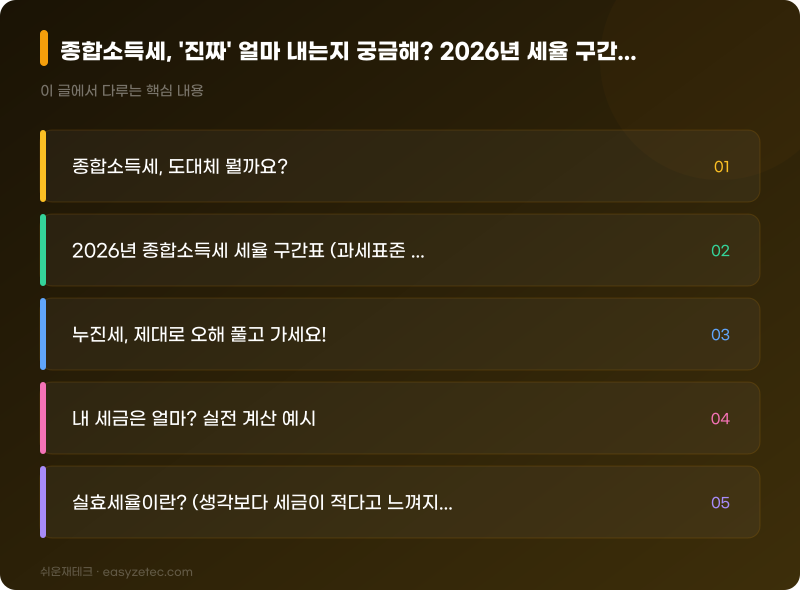 종합소득세, '진짜' 얼마 내는지 궁금해? 2026년 세율 구간...

이 글에서 다루는 핵심 내용

종합소득세, 도대체 뭘까요? 01

2026년 종합소득세 세율 구간표 (과세표준 ... 02

누진세, 제대로 오해 풀고 가세요! 03

내 세금은 얼마? 실전 계산 예시 04

실효세율이란? (생각보다 세금이 적다고 느껴지... 05

쉬운재테크 · easyzetec.com