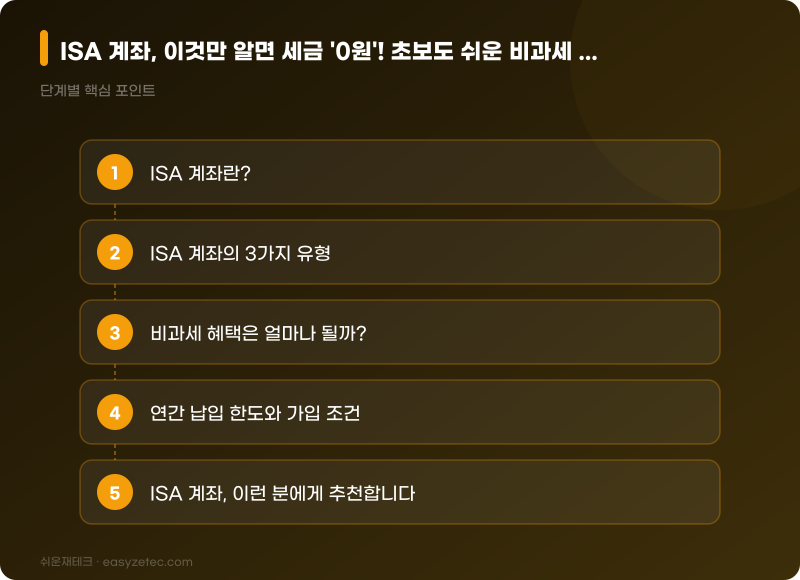 ISA 계좌, 이것만 알면 세금 '0원'! 초보도 쉬운 비과세 ...

단계별 핵심 포인트

1 ISA 계좌란?

2 ISA 계좌의 3가지 유형

3 비과세 혜택은 얼마나 될까?

4 연간 납입 한도와 가입 조건

5 ISA 계좌, 이런 분에게 추천합니다

쉬운재테크 · easyzetec.com