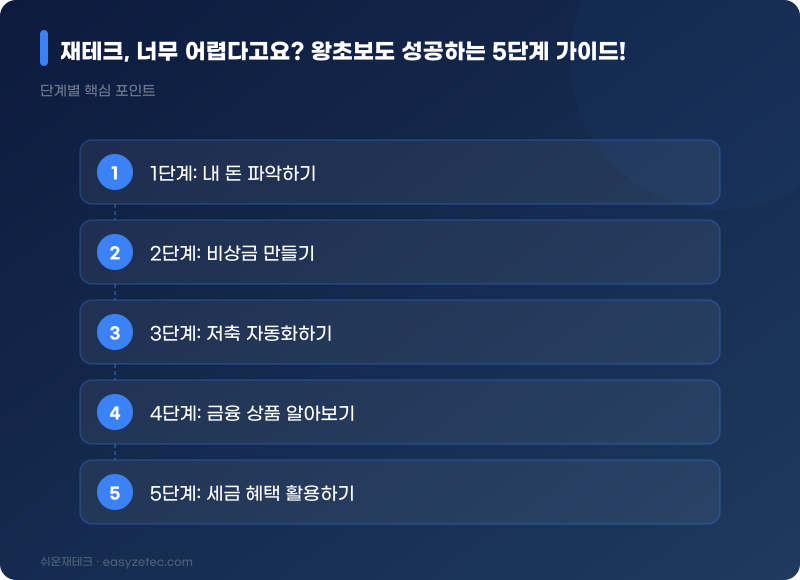 재테크, 너무 어렵다고요? 왕초보도 성공하는 5단계 가이드!

단계별 핵심 포인트

1 1단계: 내 돈 파악하기

2 2단계: 비상금 만들기

3 3단계: 저축 자동화하기

4 4단계: 금융 상품 알아보기

5 5단계: 세금 혜택 활용하기

쉬운재테크 · easyzetec.com