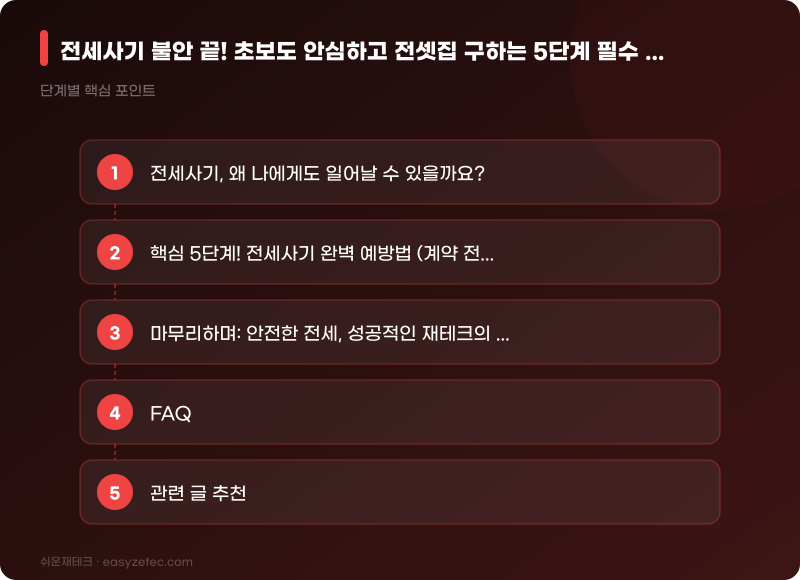 전세사기 불안 끝! 초보도 안심하고 전셋집 구하는 5단계 필수 ...

단계별 핵심 포인트

1 전세사기, 왜 나에게도 일어날 수 있을까요?

2 핵심 5단계! 전세사기 완벽 예방법 (계약 전...

3 마무리하며: 안전한 전세, 성공적인 재테크의 ...

4 FAQ

5 관련 글 추천

쉬운재테크 · easyzetec.com