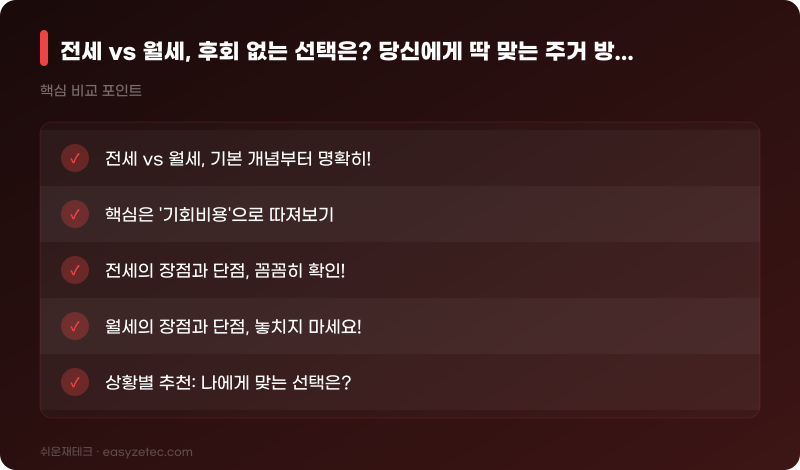 전세 vs 월세, 후회 없는 선택은? 당신에게 딱 맞는 주거 방...

핵심 비교 포인트

✓ 전세 vs 월세, 기본 개념부터 명확히!

✓ 핵심은 '기회비용'으로 따져보기

✓ 전세의 장점과 단점, 꼼꼼히 확인!

✓ 월세의 장점과 단점, 놓치지 마세요!

✓ 상황별 추천: 나에게 맞는 선택은?

쉬운재테크 · easyzetec.com