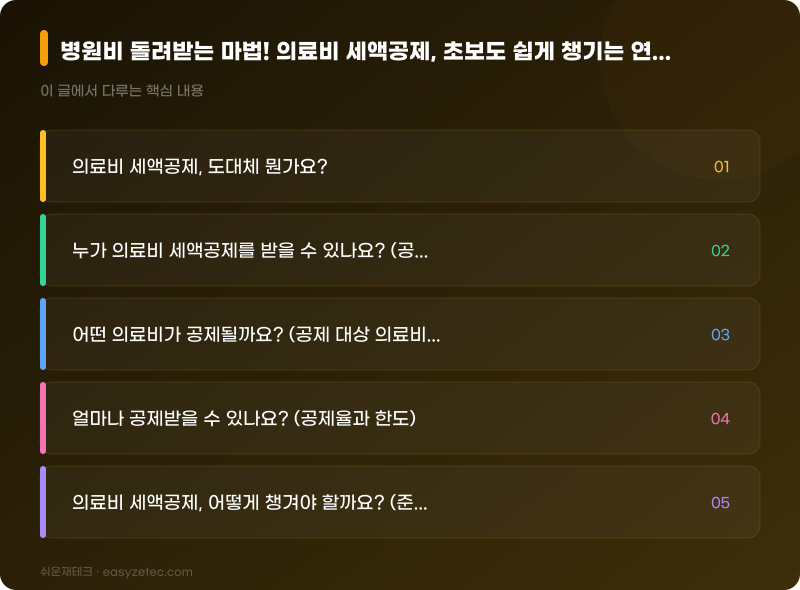 병원비 돌려받는 마법! 의료비 세액공제, 초보도 쉽게 챙기는 연...

이 글에서 다루는 핵심 내용

의료비 세액공제, 도대체 뭔가요? 01

누가 의료비 세액공제를 받을 수 있나요? (공... 02

어떤 의료비가 공제될까요? (공제 대상 의료비... 03

얼마나 공제받을 수 있나요? (공제율과 한도) 04

의료비 세액공제, 어떻게 챙겨야 할까요? (준... 05

쉬운재테크 · easyzetec.com