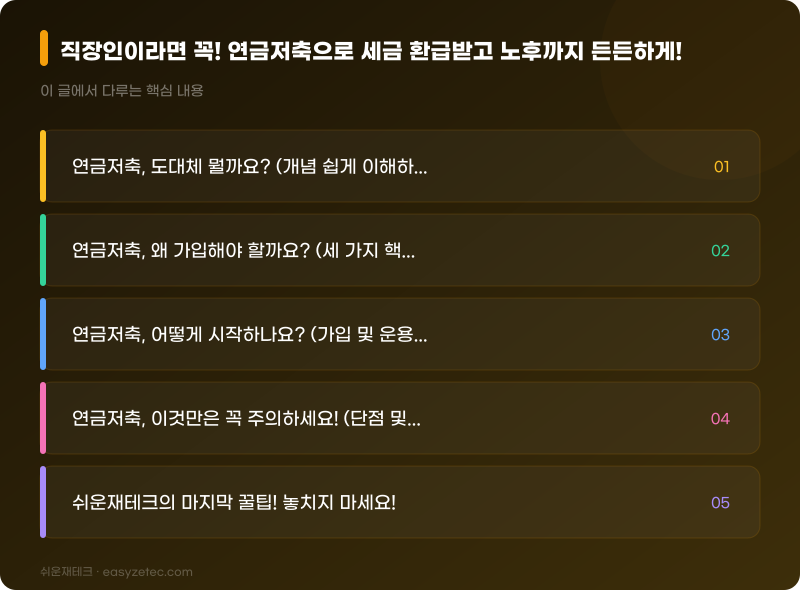 직장인이라면 꼭! 연금저축으로 세금 환급받고 노후까지 든든하게!

이 글에서 다루는 핵심 내용

연금저축, 도대체 뭘까요? (개념 쉽게 이해하... 01

연금저축, 왜 가입해야 할까요? (세 가지 핵... 02

연금저축, 어떻게 시작하나요? (가입 및 운용... 03

연금저축, 이것만은 꼭 주의하세요! (단점 및... 04

쉬운재테크의 마지막 꿀팁! 놓치지 마세요! 05

쉬운재테크 · easyzetec.com