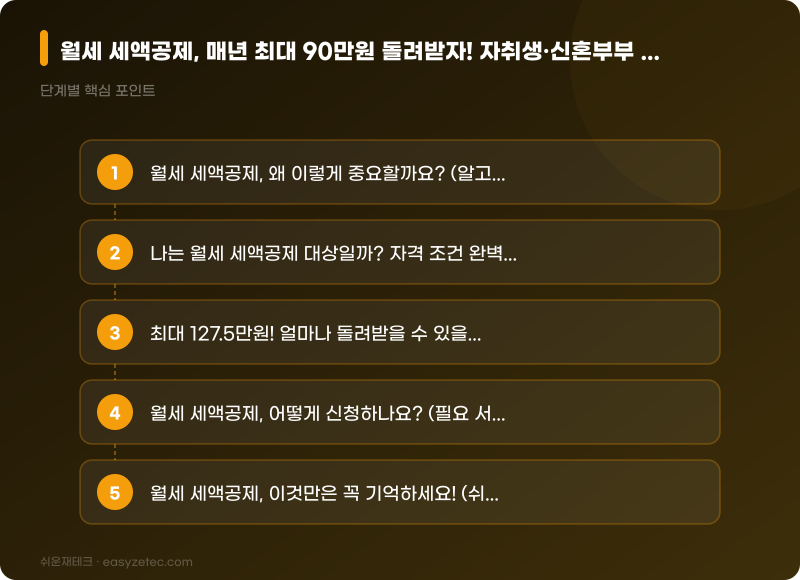 월세 세액공제, 매년 최대 90만원 돌려받자! 자취생·신혼부부 ...

단계별 핵심 포인트

1 월세 세액공제, 왜 이렇게 중요할까요? (알고...

2 나는 월세 세액공제 대상일까? 자격 조건 완벽...

3 최대 127.5만원! 얼마나 돌려받을 수 있을...

4 월세 세액공제, 어떻게 신청하나요? (필요 서...

5 월세 세액공제, 이것만은 꼭 기억하세요! (쉬...

쉬운재테크 · easyzetec.com