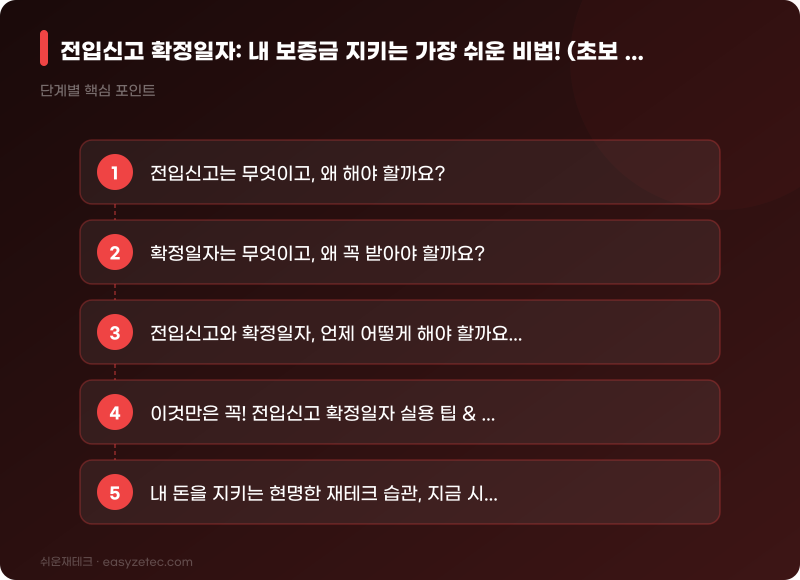 전입신고 확정일자: 내 보증금 지키는 가장 쉬운 비법! (초보 ...

단계별 핵심 포인트

1 전입신고는 무엇이고, 왜 해야 할까요?

2 확정일자는 무엇이고, 왜 꼭 받아야 할까요?

3 전입신고와 확정일자, 언제 어떻게 해야 할까요...

4 이것만은 꼭! 전입신고 확정일자 실용 팁 & ...

5 내 돈을 지키는 현명한 재테크 습관, 지금 시...

쉬운재테크 · easyzetec.com