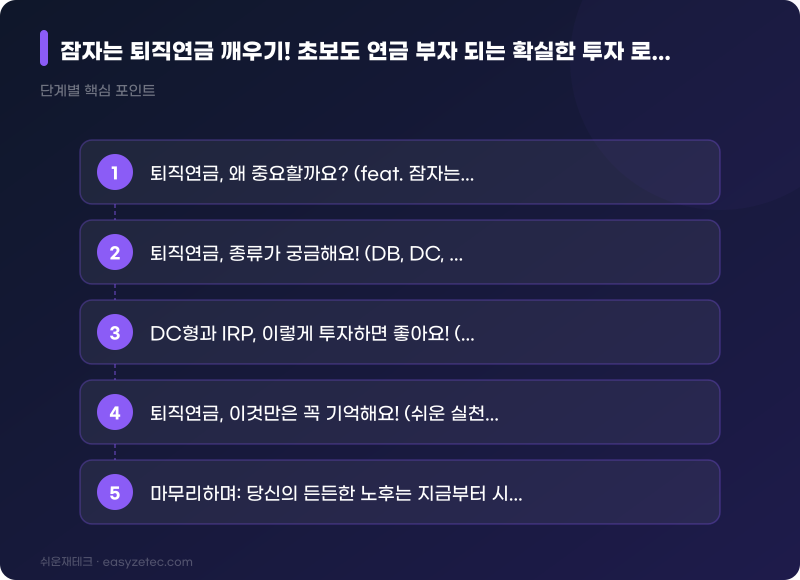 잠자는 퇴직연금 깨우기! 초보도 연금 부자 되는 확실한 투자 로...

단계별 핵심 포인트

1 퇴직연금, 왜 중요할까요? (feat. 잠자는...

2 퇴직연금, 종류가 궁금해요! (DB, DC, ...

3 DC형과 IRP, 이렇게 투자하면 좋아요! (...

4 퇴직연금, 이것만은 꼭 기억해요! (쉬운 실천...

5 마무리하며: 당신의 든든한 노후는 지금부터 시...

쉬운재테크 · easyzetec.com