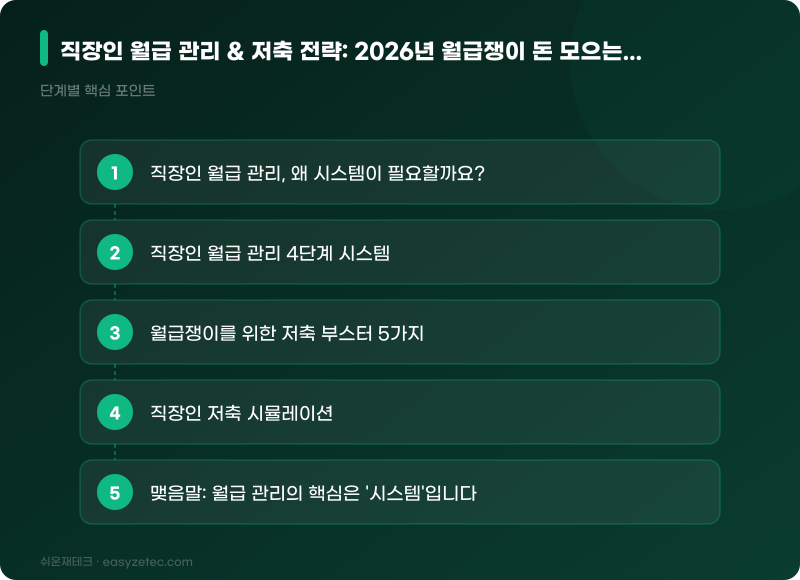 직장인 월급 관리 & 저축 전략: 2026년 월급쟁이 돈 모으는...

단계별 핵심 포인트

1 직장인 월급 관리, 왜 시스템이 필요할까요?

2 직장인 월급 관리 4단계 시스템

3 월급쟁이를 위한 저축 부스터 5가지

4 직장인 저축 시뮬레이션

5 맺음말: 월급 관리의 핵심은 '시스템'입니다

쉬운재테크 · easyzetec.com