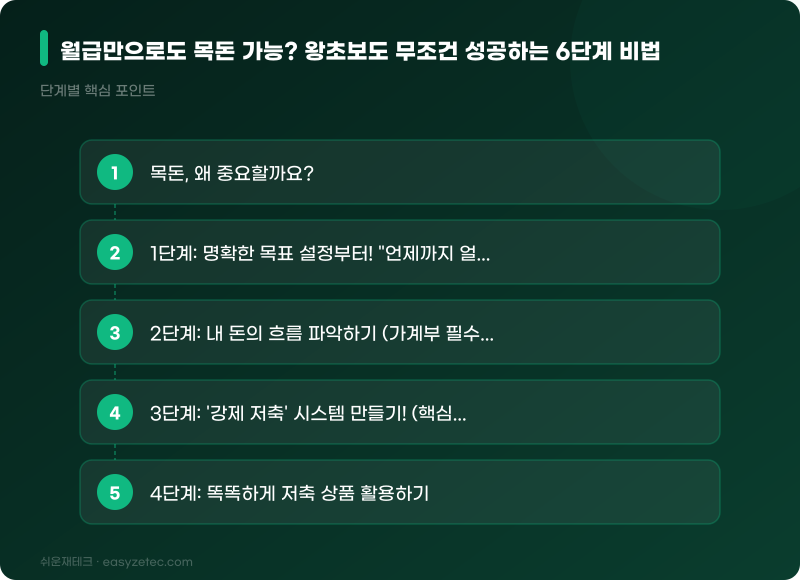 월급만으로도 목돈 가능? 왕초보도 무조건 성공하는 6단계 비법

단계별 핵심 포인트

1 목돈, 왜 중요할까요?

2 1단계: 명확한 목표 설정부터! "언제까지 얼...

3 2단계: 내 돈의 흐름 파악하기 (가계부 필수...

4 3단계: '강제 저축' 시스템 만들기! (핵심...

5 4단계: 똑똑하게 저축 상품 활용하기

쉬운재테크 · easyzetec.com