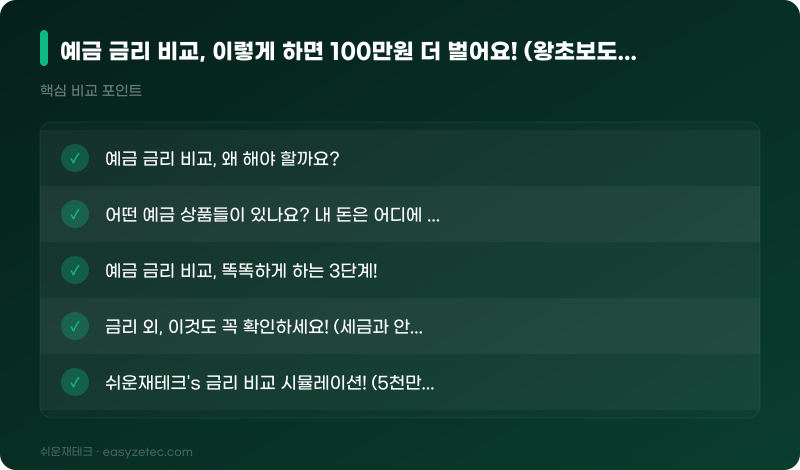 예금 금리 비교, 이렇게 하면 100만원 더 벌어요! (왕초보도...

핵심 비교 포인트

✓ 예금 금리 비교, 왜 해야 할까요?

✓ 어떤 예금 상품들이 있나요? 내 돈은 어디에 ...

✓ 예금 금리 비교, 똑똑하게 하는 3단계!

✓ 금리 외, 이것도 꼭 확인하세요! (세금과 안...

✓ 쉬운재테크's 금리 비교 시뮬레이션! (5천만...

쉬운재테크 · easyzetec.com