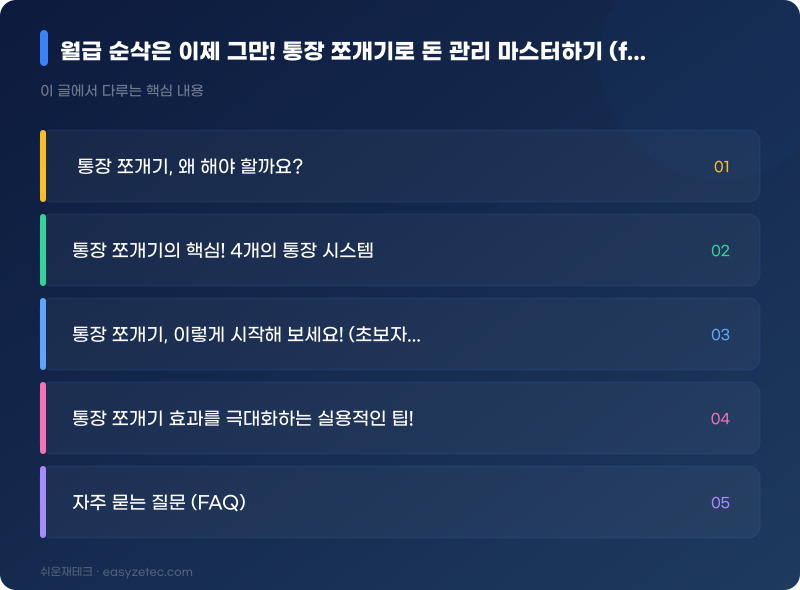 월급 순삭은 이제 그만! 통장 쪼개기로 돈 관리 마스터하기 (f...

이 글에서 다루는 핵심 내용

통장 쪼개기, 왜 해야 할까요? 01

통장 쪼개기의 핵심! 4개의 통장 시스템 02

통장 쪼개기, 이렇게 시작해 보세요! (초보자... 03

통장 쪼개기 효과를 극대화하는 실용적인 팁! 04

자주 묻는 질문 (FAQ) 05

쉬운재테크 · easyzetec.com