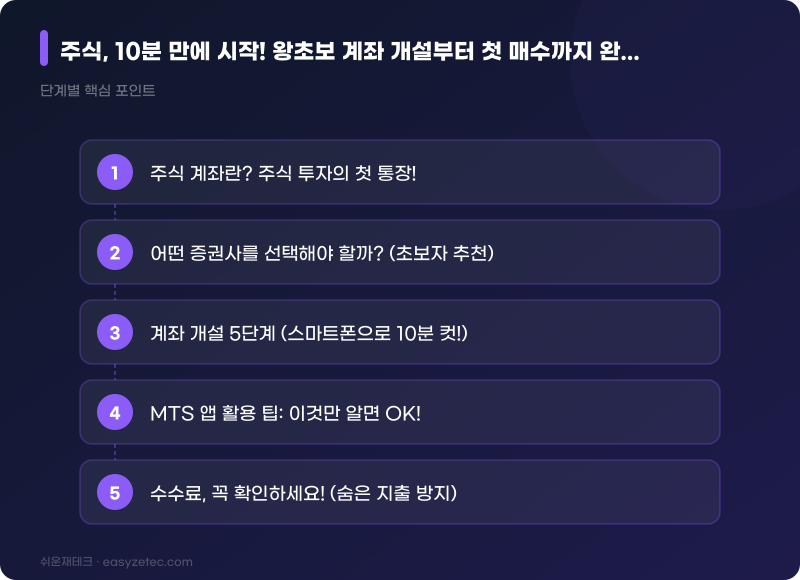 주식, 10분 만에 시작! 왕초보 계좌 개설부터 첫 매수까지 완...

단계별 핵심 포인트

1 주식 계좌란? 주식 투자의 첫 통장!

2 어떤 증권사를 선택해야 할까? (초보자 추천)

3 계좌 개설 5단계 (스마트폰으로 10분 컷!)

4 MTS 앱 활용 팁: 이것만 알면 OK!

5 수수료, 꼭 확인하세요! (숨은 지출 방지)

쉬운재테크 · easyzetec.com