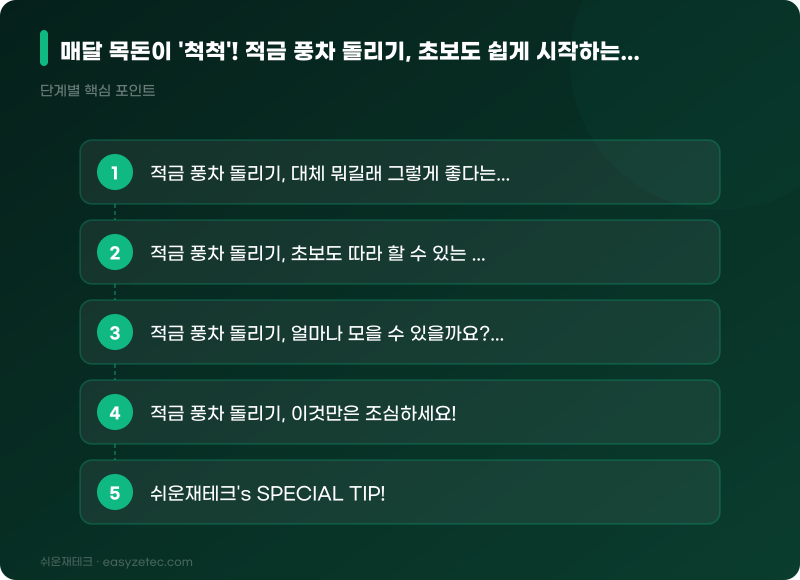 매달 목돈이 '척척'! 적금 풍차 돌리기, 초보도 쉽게 시작하는...

단계별 핵심 포인트

1 적금 풍차 돌리기, 대체 뭐길래 그렇게 좋다는...

2 적금 풍차 돌리기, 초보도 따라 할 수 있는 ...

3 적금 풍차 돌리기, 얼마나 모을 수 있을까요?...

4 적금 풍차 돌리기, 이것만은 조심하세요!

5 쉬운재테크's SPECIAL TIP!

쉬운재테크 · easyzetec.com