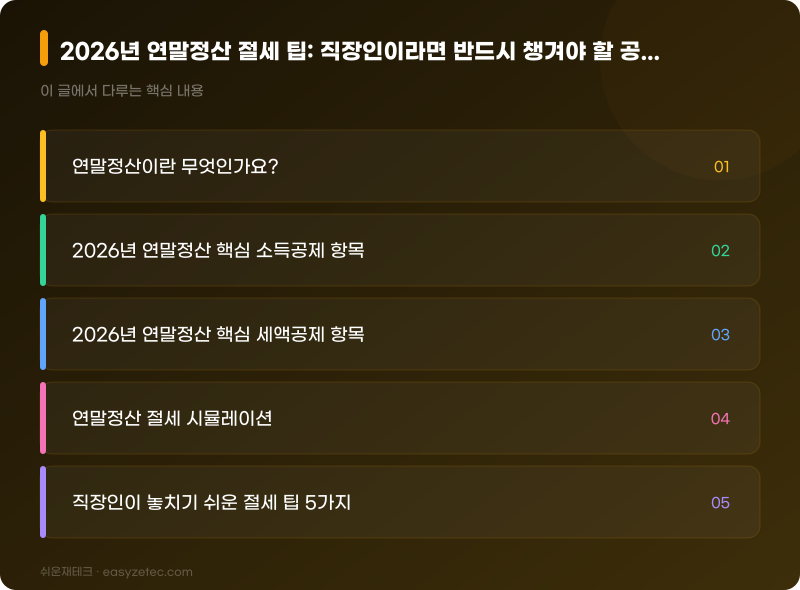 2026년 연말정산 절세 팁: 직장인이라면 반드시 챙겨야 할 공...

이 글에서 다루는 핵심 내용

연말정산이란 무엇인가요? 01

2026년 연말정산 핵심 소득공제 항목 02

2026년 연말정산 핵심 세액공제 항목 03

연말정산 절세 시뮬레이션 04

직장인이 놓치기 쉬운 절세 팁 5가지 05

쉬운재테크 · easyzetec.com