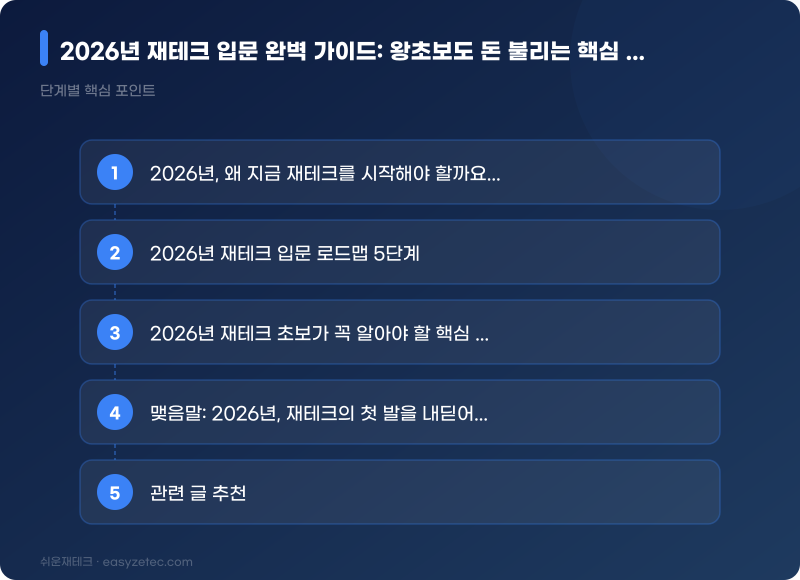 2026년 재테크 입문 완벽 가이드: 왕초보도 돈 불리는 핵심 ...

단계별 핵심 포인트

1 2026년, 왜 지금 재테크를 시작해야 할까요...

2 2026년 재테크 입문 로드맵 5단계

3 2026년 재테크 초보가 꼭 알아야 할 핵심 ...

4 맺음말: 2026년, 재테크의 첫 발을 내딛어...

5 관련 글 추천

쉬운재테크 · easyzetec.com